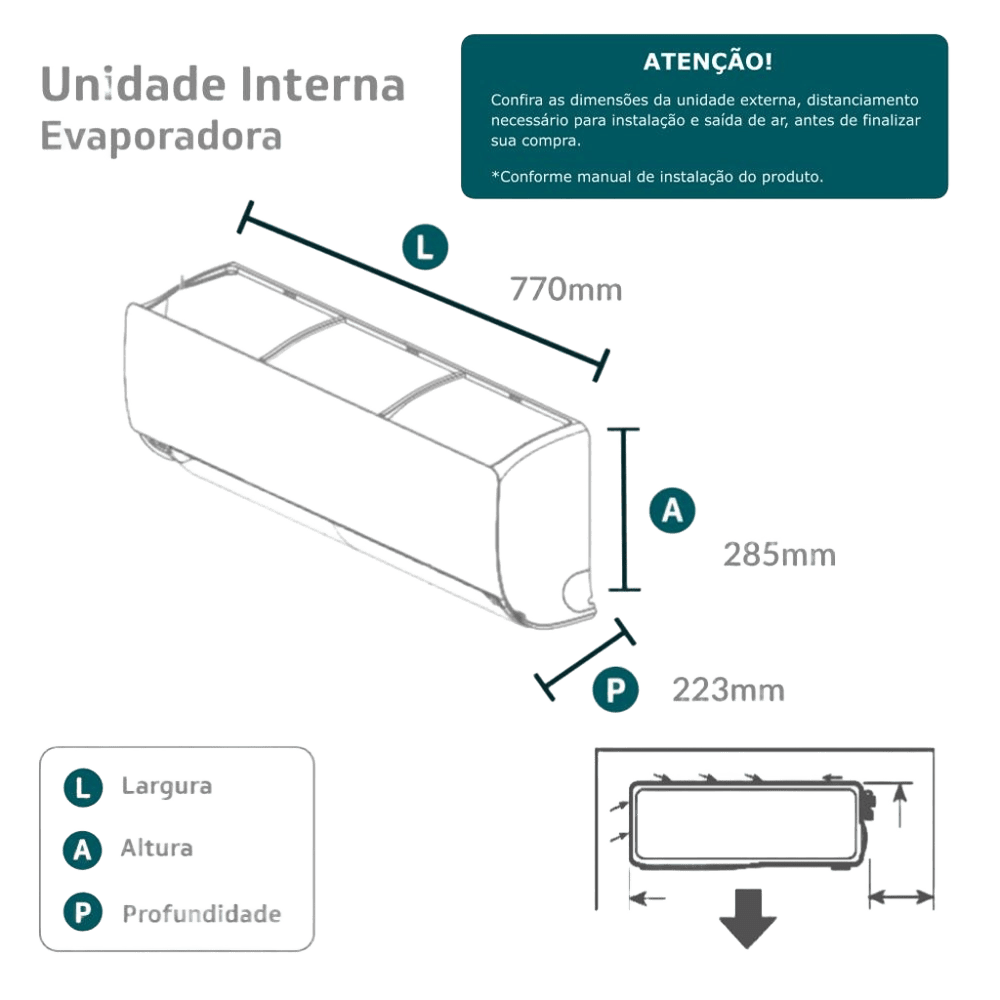 Unidade Interna
Evaporadora

ATENÇÃO!

Confira as dimensões da unidade externa, distanciamento necessário para instalação e saída de ar, antes de finalizar sua compra.

*Conforme manual de instalação do produto.

L

770mm

A

285mm

P

223mm

L Largura

A Altura

P Profundidade